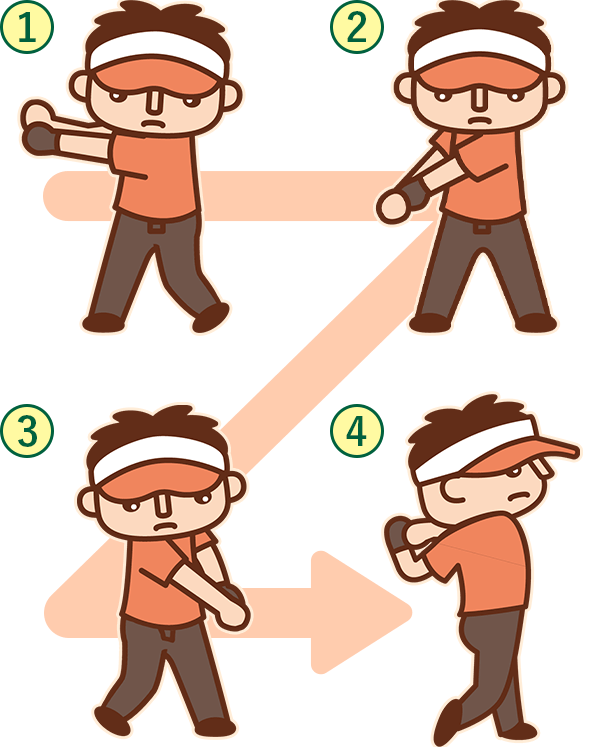 1
2
3
4